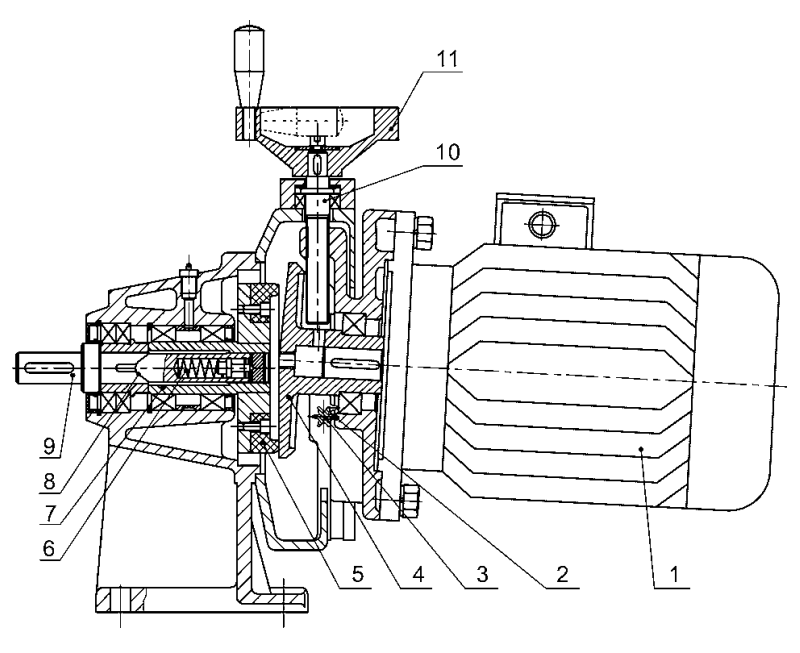 11
10
9
8
7
6
5
4
3
2
1